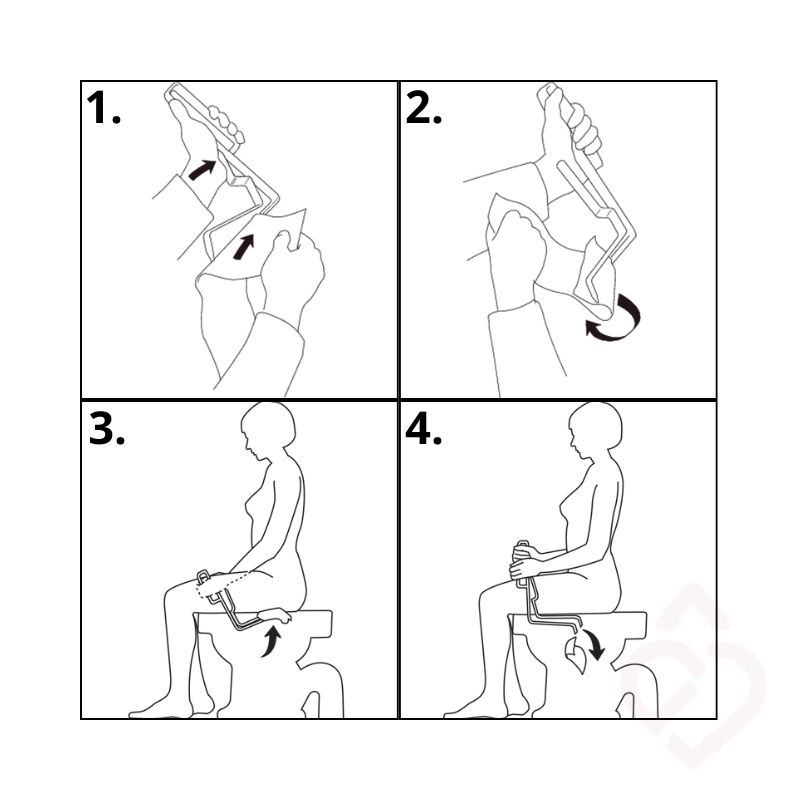 1.

2.

3.

4.