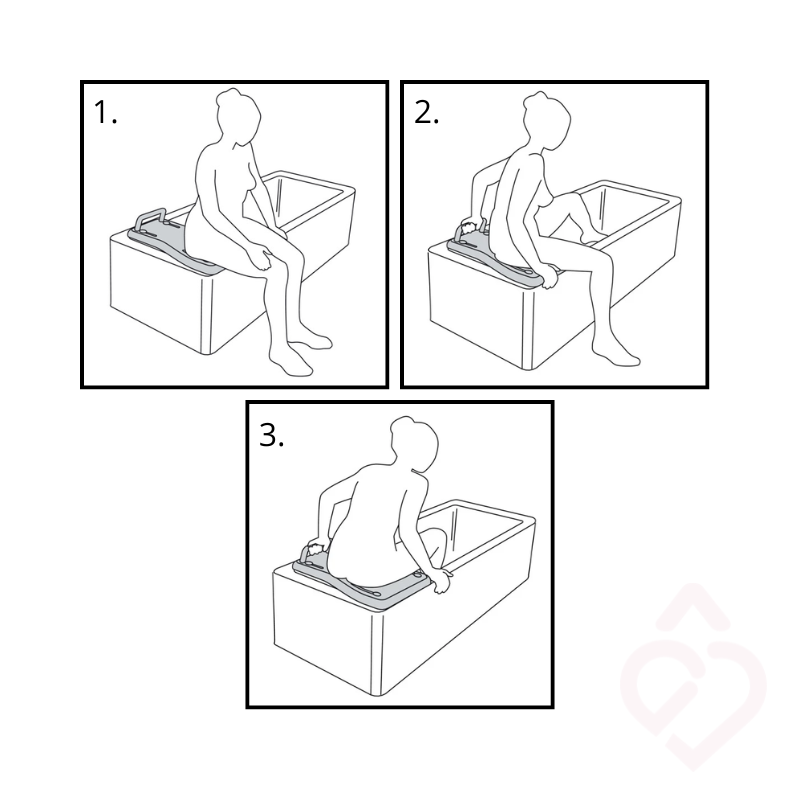 1.

2.

3.