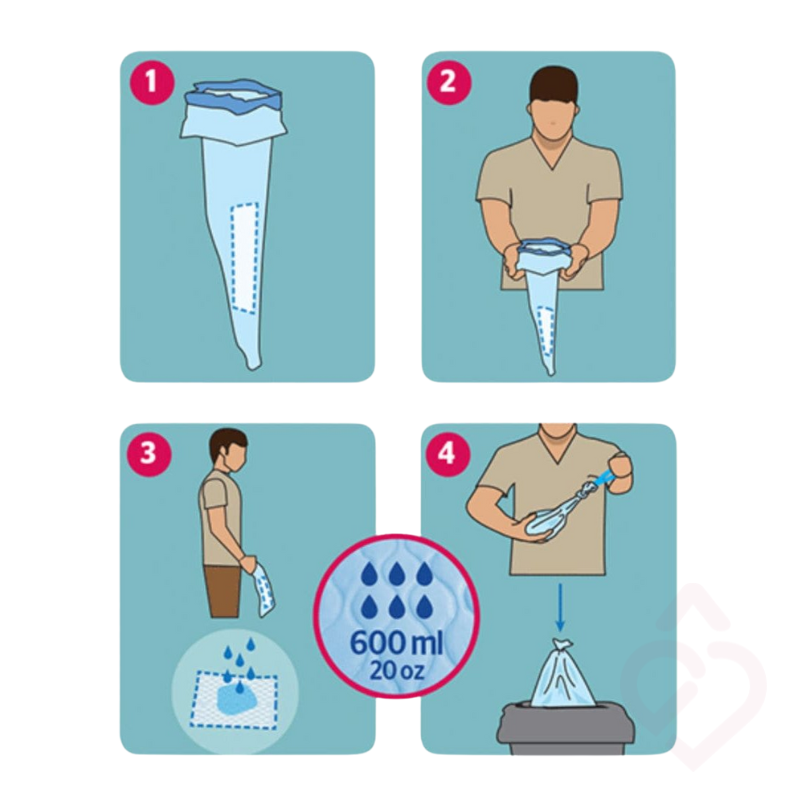 1

2

3

600 ml
20 oz

4